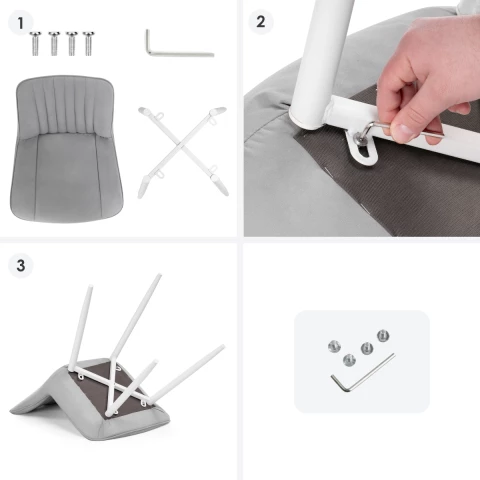 1

2

3